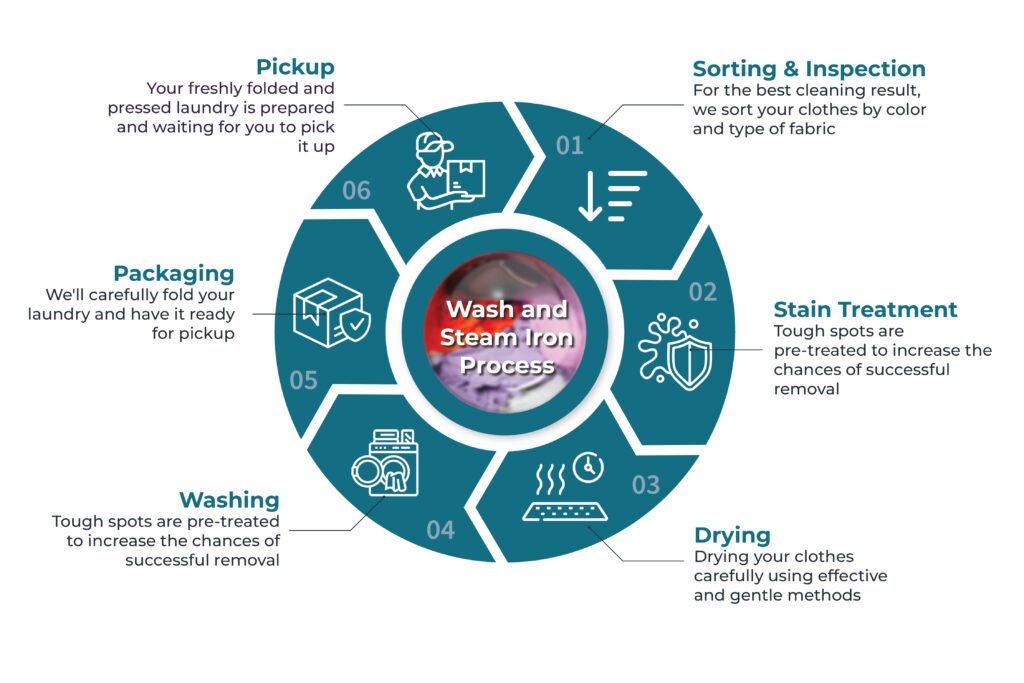 Wash and Steam Iron Process

01

Sorting & Inspection
For the best cleaning result, we sort your clothes by color and type of fabric

02

Stain Treatment
Tough spots are pre-treated to increase the chances of successful removal

03

Drying
Drying your clothes carefully using effective and gentle methods

04

Washing
Tough spots are pre-treated to increase the chances of successful removal

05

Packaging
We'll carefully fold your laundry and have it ready for pickup

06

Pickup
Your freshly folded and pressed laundry is prepared and waiting for you to pick it up