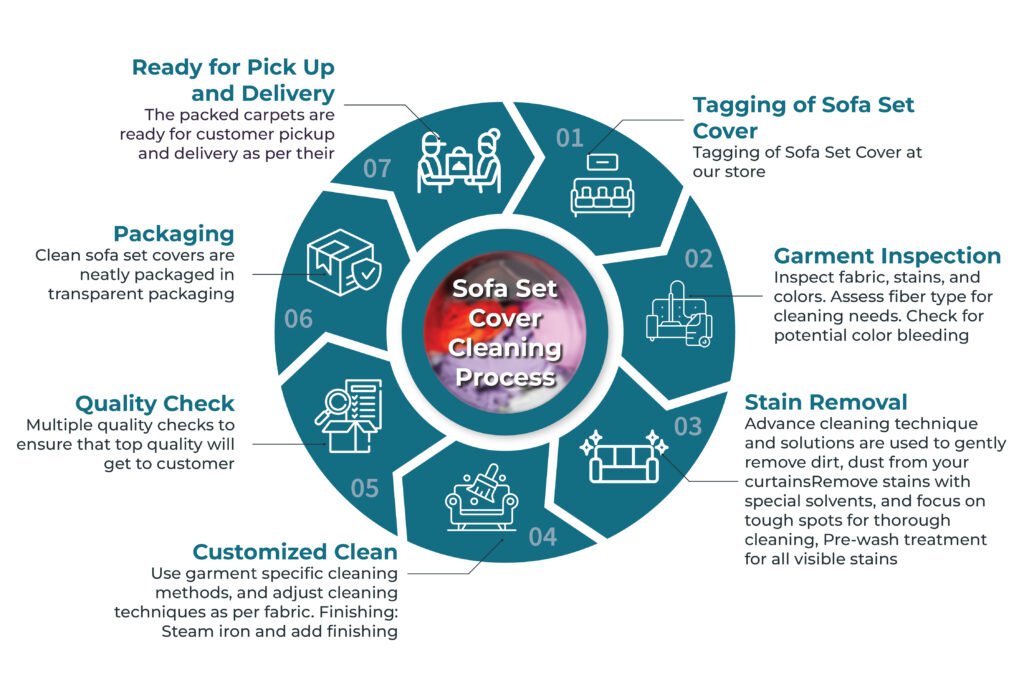 Sofa Set Cover Cleaning Process

01

Tagging of Sofa Set Cover
Tagging of Sofa Set Cover at our store

02

Garment Inspection
Inspect fabric, stains, and colors. Assess fiber type for cleaning needs. Check for potential color bleeding

03

Stain Removal
Advance cleaning technique and solutions are used to gently remove dirt, dust from your curtainsRemove stains with special solvents, and focus on tough spots for thorough cleaning, Pre-wash treatment for all visible stains

04

Customized Clean
Use garment specific cleaning methods, and adjust cleaning techniques as per fabric. Finishing: Steam iron and add finishing

05

Quality Check
Multiple quality checks to ensure that top quality will get to customer

06

Packaging
Clean sofa set covers are neatly packaged in transparent packaging

07

Ready for Pick Up and Delivery
The packed carpets are ready for customer pickup and delivery as per their