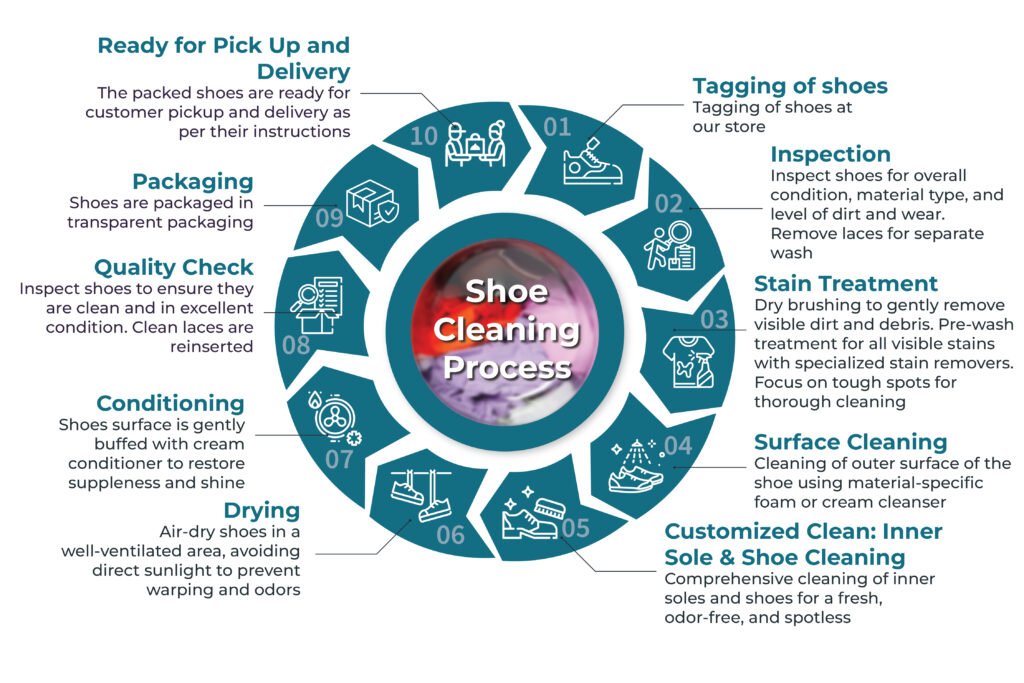 Shoe Cleaning Process

01
Tagging of shoes
Tagging of shoes at our store

02
Inspection
Inspect shoes for overall condition, material type, and level of dirt and wear. Remove laces for separate wash

03
Stain Treatment
Dry brushing to gently remove visible dirt and debris. Pre-wash treatment for all visible stains with specialized stain removers. Focus on tough spots for thorough cleaning

04
Surface Cleaning
Cleaning of outer surface of the shoe using material-specific foam or cream cleanser

05
Customized Clean: Inner Sole & Shoe Cleaning
Comprehensive cleaning of inner soles and shoes for a fresh, odor-free, and spotless

06
Drying
Air-dry shoes in a well-ventilated area, avoiding direct sunlight to prevent warping and odors

07
Conditioning
Shoes surface is gently buffed with cream conditioner to restore suppleness and shine

08
Quality Check
Inspect shoes to ensure they are clean and in excellent condition. Clean laces are reinserted

09
Packaging
Shoes are packaged in transparent packaging

10
Ready for Pick Up and Delivery
The packed shoes are ready for customer pickup and delivery as per their instructions