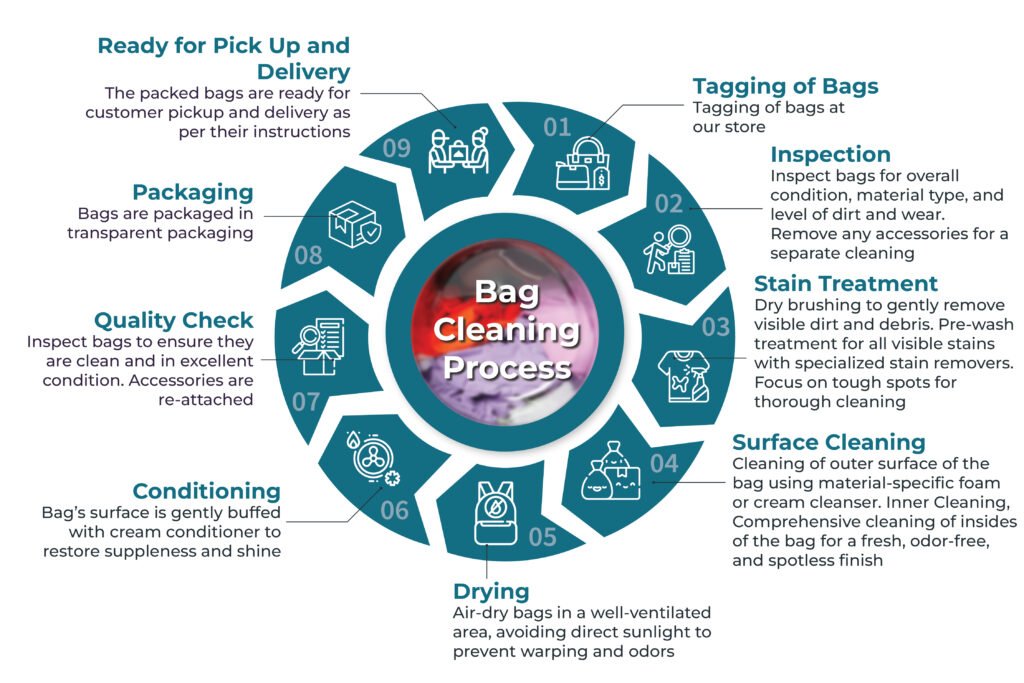 Bag Cleaning Process

01
Tagging of Bags
Tagging of bags at our store

02
Inspection
Inspect bags for overall condition, material type, and level of dirt and wear. Remove any accessories for a separate cleaning

03
Stain Treatment
Dry brushing to gently remove visible dirt and debris. Pre-wash treatment for all visible stains with specialized stain removers. Focus on tough spots for thorough cleaning

04
Surface Cleaning
Cleaning of outer surface of the bag using material-specific foam or cream cleanser. Inner Cleaning, Comprehensive cleaning of insides of the bag for a fresh, odor-free, and spotless finish

05
Drying
Air-dry bags in a well-ventilated area, avoiding direct sunlight to prevent warping and odors

06
Conditioning
Bag's surface is gently buffed with cream conditioner to restore suppleness and shine

07
Quality Check
Inspect bags to ensure they are clean and in excellent condition. Accessories are re-attached

08
Packaging
Bags are packaged in transparent packaging

09
Ready for Pick Up and Delivery
The packed bags are ready for customer pickup and delivery as per their instructions