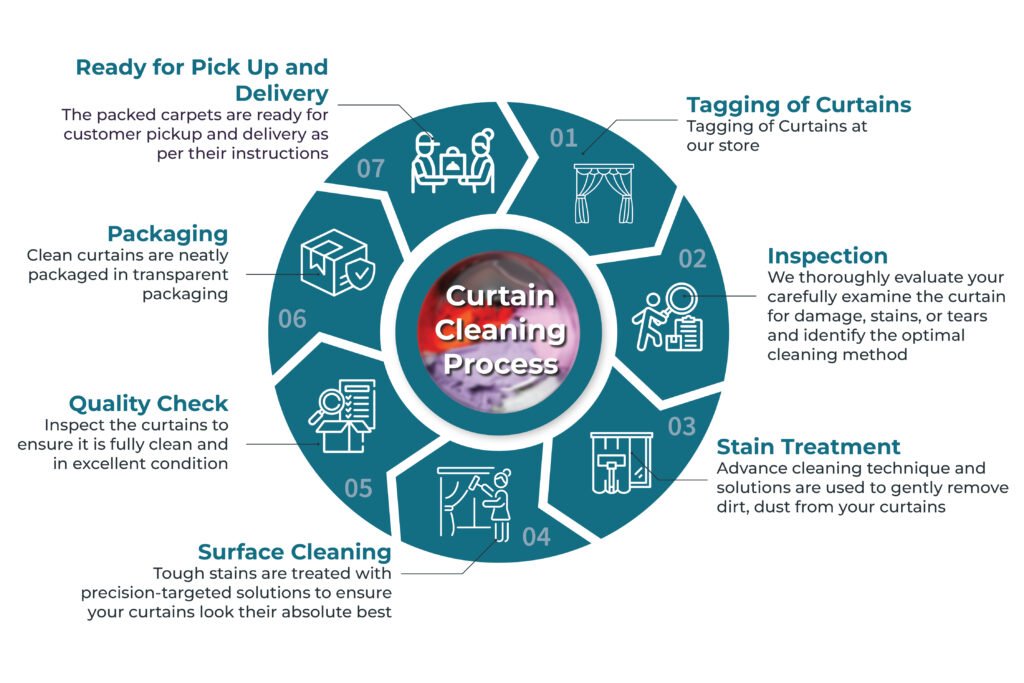 Curtain Cleaning Process

01
Tagging of Curtains
Tagging of Curtains at our store

02
Inspection
We thoroughly evaluate your carefully examine the curtain for damage, stains, or tears and identify the optimal cleaning method

03
Stain Treatment
Advance cleaning technique and solutions are used to gently remove dirt, dust from your curtains

04
Surface Cleaning
Tough stains are treated with precision-targeted solutions to ensure your curtains look their absolute best

05
Quality Check
Inspect the curtains to ensure it is fully clean and in excellent condition

06
Packaging
Clean curtains are neatly packaged in transparent packaging

07
Ready for Pick Up and Delivery
The packed carpets are ready for customer pickup and delivery as per their instructions