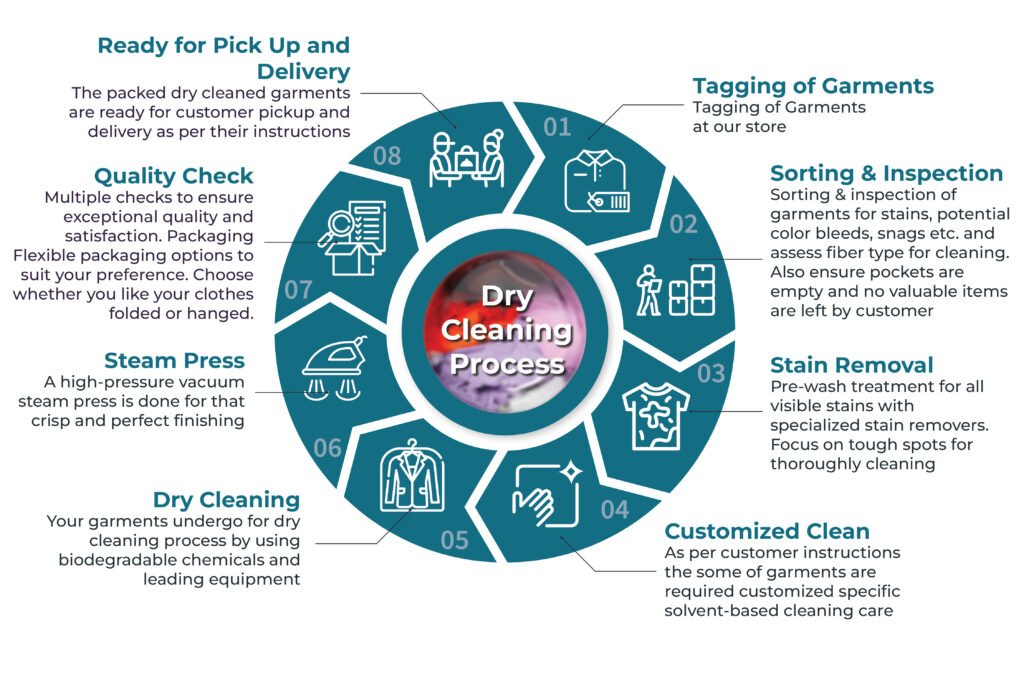 Dry Cleaning Process

01

Tagging of Garments
Tagging of Garments at our store

02

Sorting & Inspection
Sorting & inspection of garments for stains, potential color bleeds, snags etc. and assess fiber type for cleaning. Also ensure pockets are empty and no valuable items are left by customer

03

Stain Removal
Pre-wash treatment for all visible stains with specialized stain removers. Focus on tough spots for thoroughly cleaning

04

Customized Clean
As per customer instructions the some of garments are required customized specific solvent-based cleaning care

05

Dry Cleaning
Your garments undergo for dry cleaning process by using biodegradable chemicals and leading equipment

06

Steam Press
A high-pressure vacuum steam press is done for that crisp and perfect finishing

07

Quality Check
Multiple checks to ensure exceptional quality and satisfaction. Packaging Flexible packaging options to suit your preference. Choose whether you like your clothes folded or hanged.

08

Ready for Pick Up and Delivery
The packed dry cleaned garments are ready for customer pickup and delivery as per their instructions