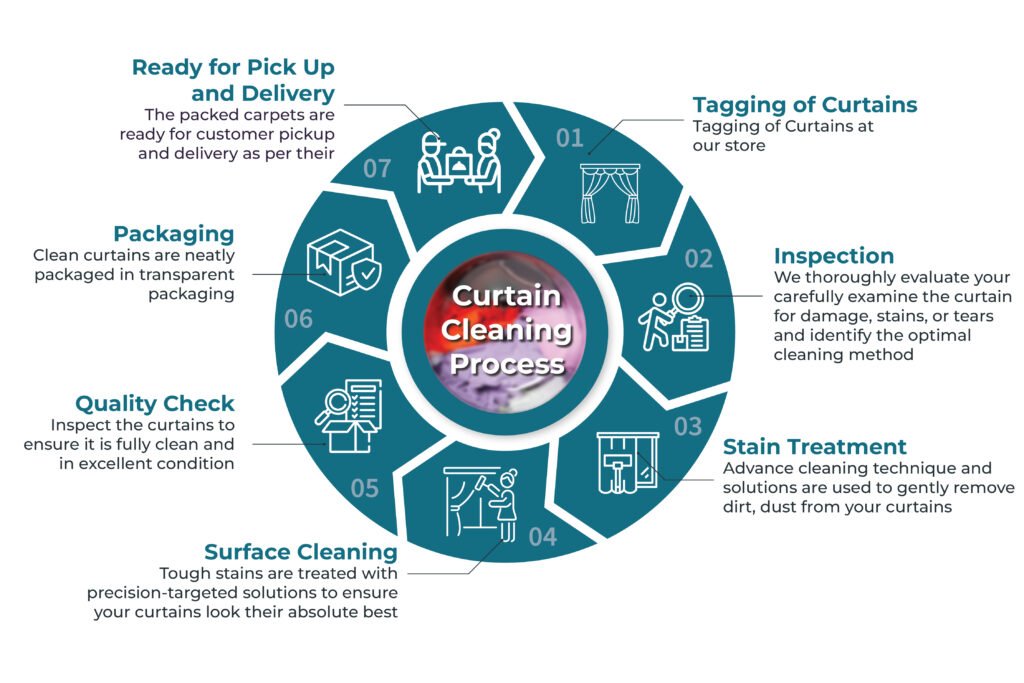 Curtain Cleaning Process

01
Tagging of Curtains
Tagging of Curtains at our store

02
Inspection
We thoroughly evaluate your carefully examine the curtain for damage, stains, or tears and identify the optimal cleaning method

03
Stain Treatment
Advance cleaning technique and solutions are used to gently remove dirt, dust from your curtains

04
Surface Cleaning
Tough stains are treated with precision-targeted solutions to ensure your curtains look their absolute best

05
Quality Check
Inspect the curtains to ensure it is fully clean and in excellent condition

06
Packaging
Clean curtains are neatly packaged in transparent packaging

07
Ready for Pick Up and Delivery
The packed carpets are ready for customer pickup and delivery as per their